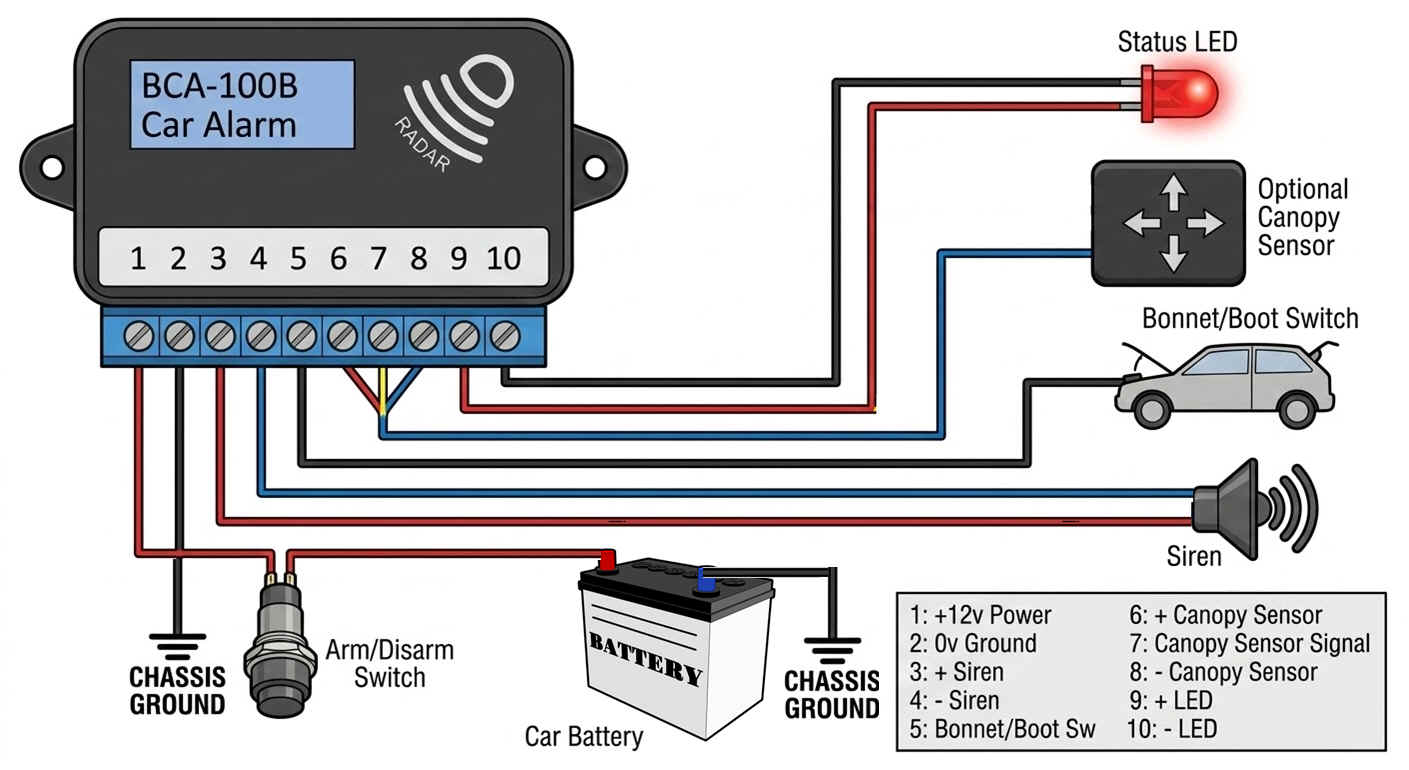 BCA-100B
Car Alarm

RADAR

1 2 3 4 5 6 7 8 9 10

Status LED

Optional Canopy Sensor

Bonnet/Boot Switch

Siren

CHASSIS GROUND

Arm/Disarm Switch

BATTERY

Car Battery

CHASSIS GROUND

1: +12v Power
2: 0v Ground
3: + Siren
4: - Siren
5: Bonnet/Boot Sw
6: + Canopy Sensor
7: Canopy Sensor Signal
8: - Canopy Sensor
9: + LED
10: - LED